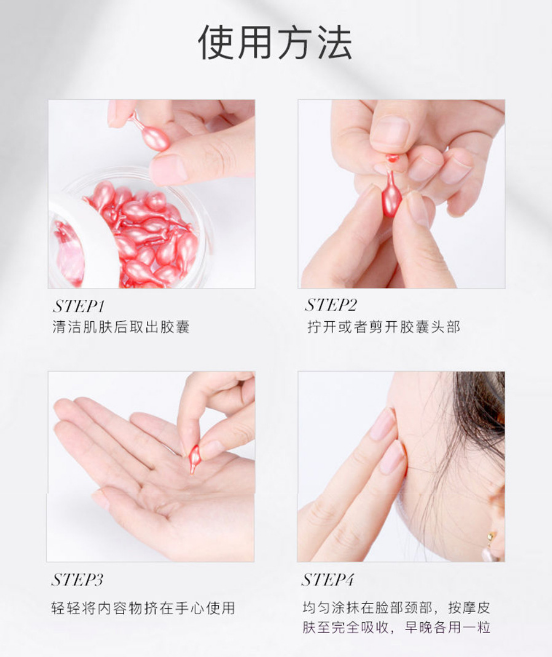 使用方法

STEP1
清洁肌肤后取出胶囊

STEP2
拧开或者剪开胶囊头部

STEP3
轻轻将内容物挤在手心使用

STEP4
均匀涂抹在脸部颈部，按摩皮肤至完全吸收，早晚各用一粒